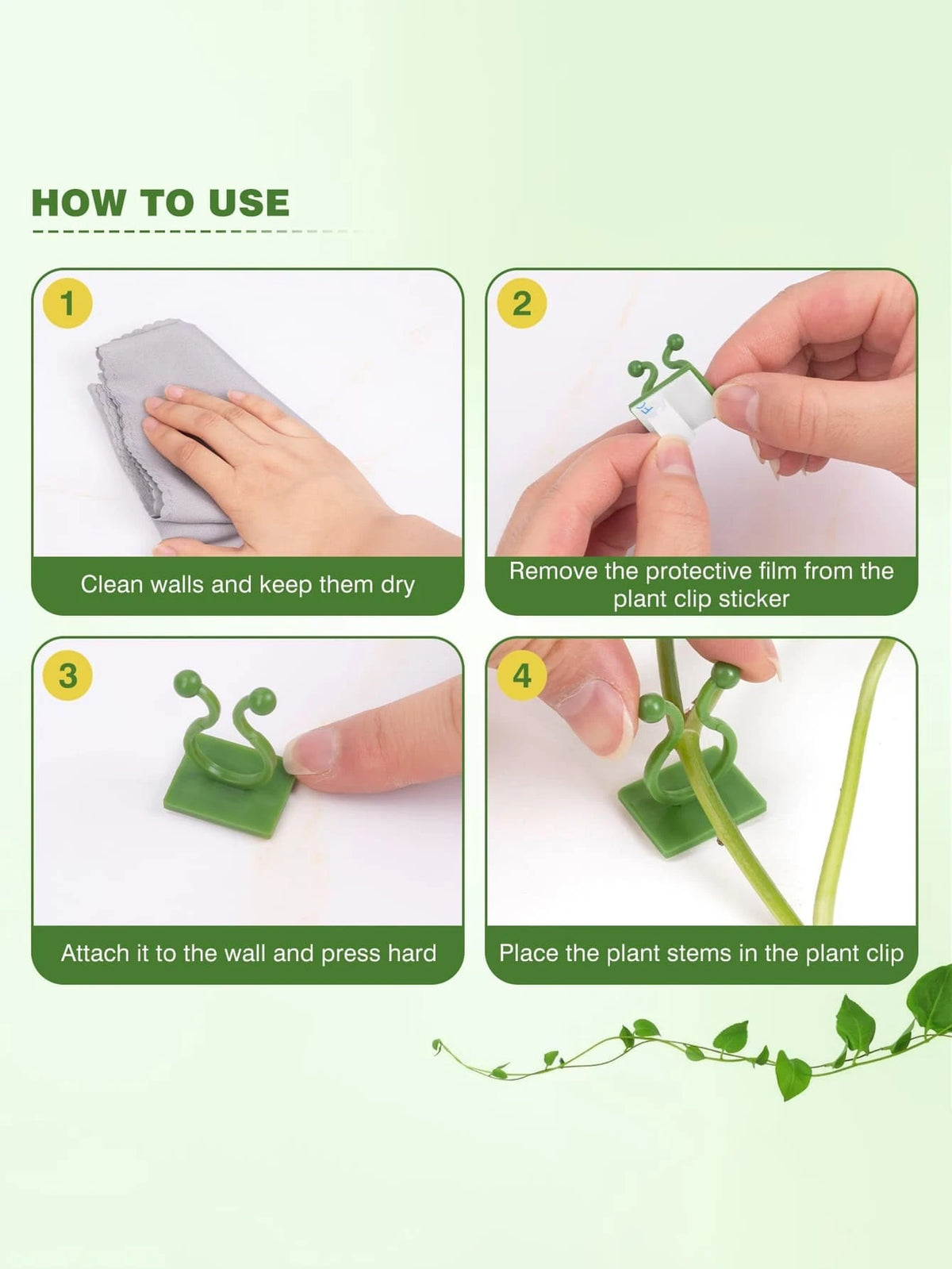 HOW TO USE

1

Clean walls and keep them dry

2

Remove the protective film from the plant clip sticker

3

Attach it to the wall and press hard

4

Place the plant stems in the plant clip