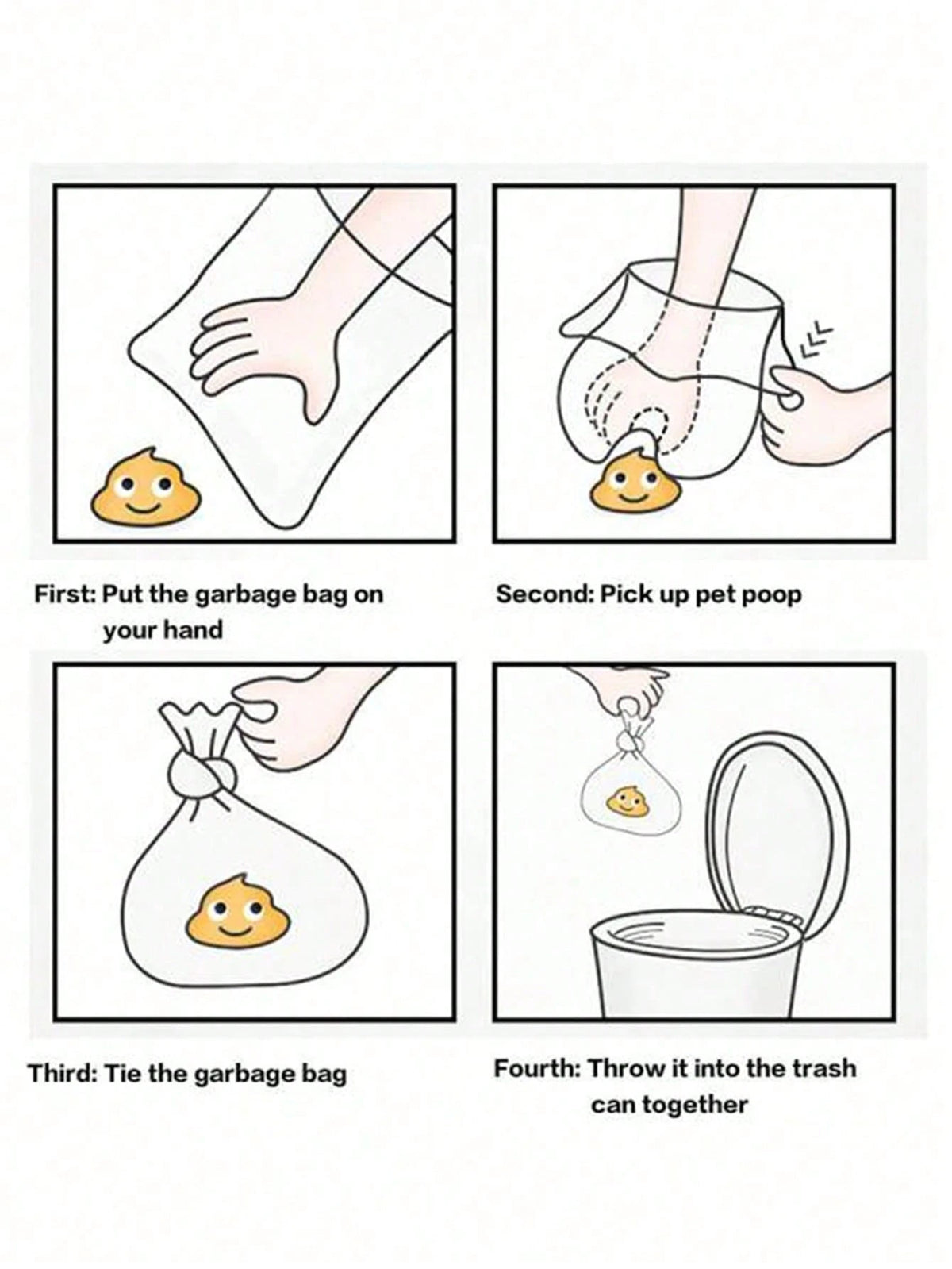 First: Put the garbage bag on your hand

Second: Pick up pet poop

Third: Tie the garbage bag

Fourth: Throw it into the trash can together