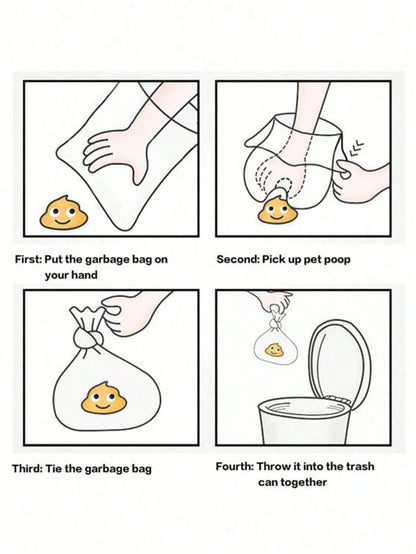 First: Put the garbage bag on your hand

Second: Pick up pet poop

Third: Tie the garbage bag

Fourth: Throw it into the trash can together