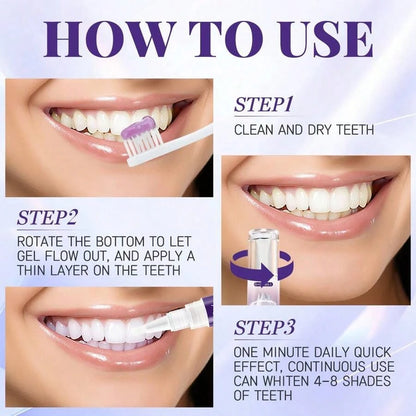 HOW TO USE

STEP1
CLEAN AND DRY TEETH

STEP2
ROTATE THE BOTTOM TO LET GEL FLOW OUT, AND APPLY A THIN LAYER ON THE TEETH

STEP3
ONE MINUTE DAILY QUICK EFFECT, CONTINUOUS USE CAN WHITEN 4-8 SHADES OF TEETH